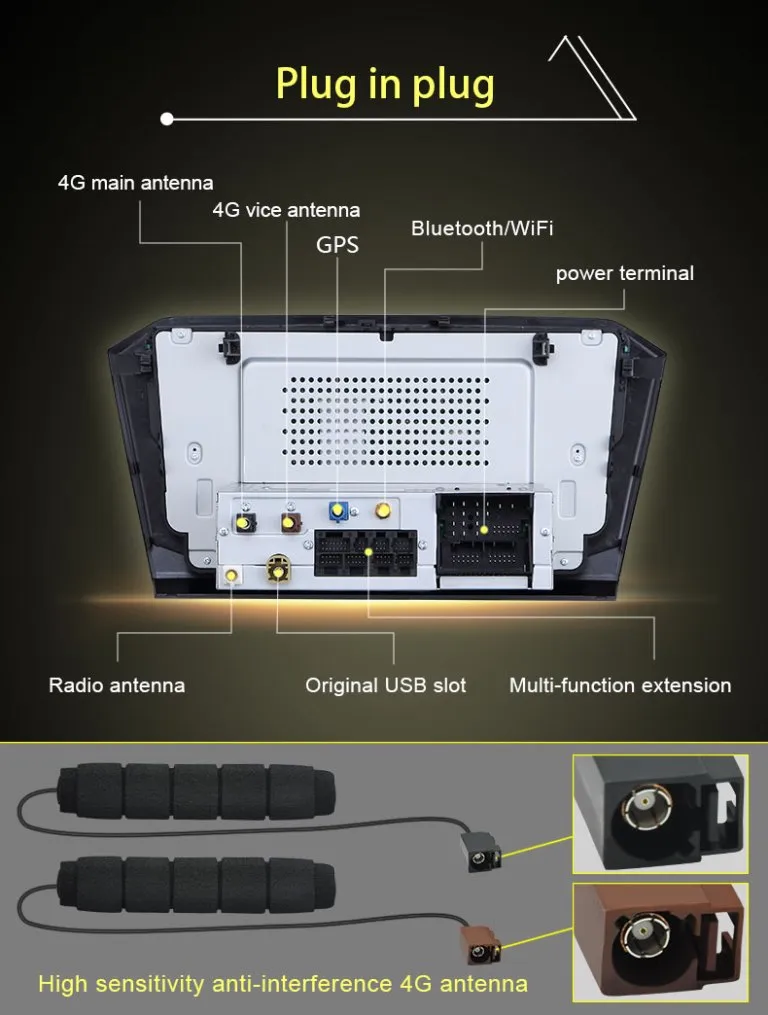 Plug in plug

4G main antenna

4G vice antenna

GPS

Bluetooth/WiFi

power terminal

Radio antenna

Original USB slot

Multi-function extension

High sensitivity anti-interference 4G antenna