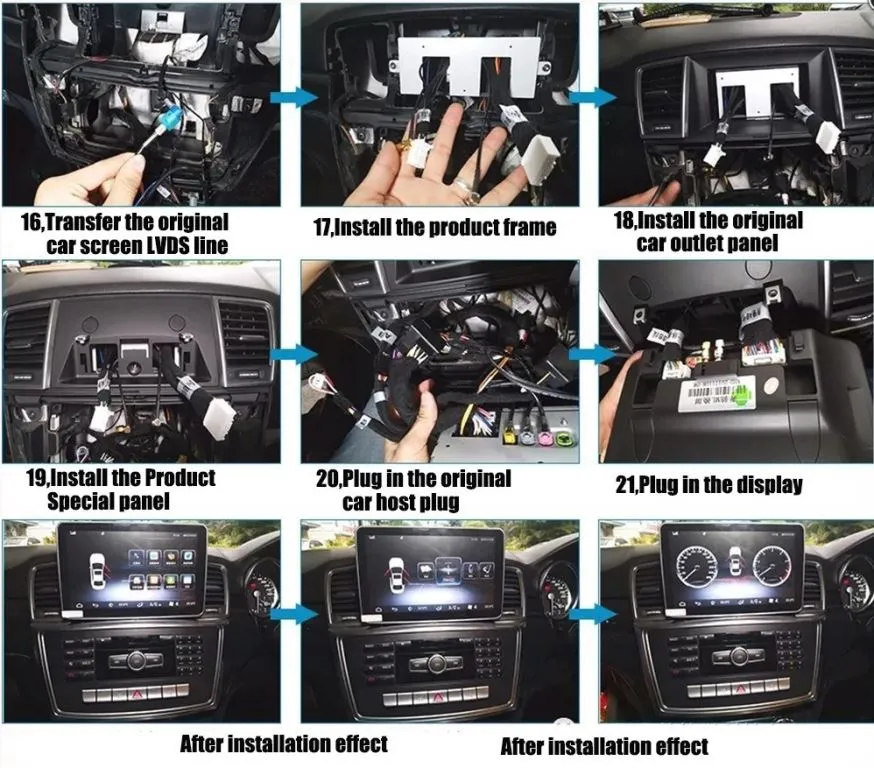 16,Transfer the original car screen LVDS line

17,Install the product frame

18,Install the original car outlet panel

19,Install the Product Special panel

20,Plug in the original car host plug

21,Plug in the display

After installation effect

After installation effect