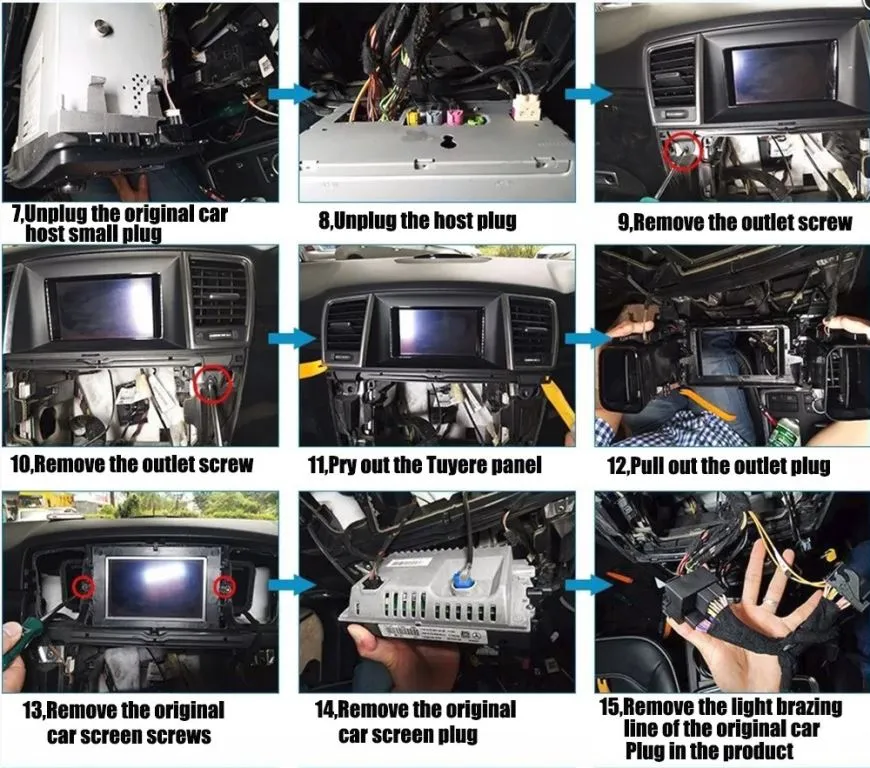 7,Unplug the original car host small plug

8,Unplug the host plug

9,Remove the outlet screw

10,Remove the outlet screw

11,Pry out the Tuyere panel

12,Pull out the outlet plug

13,Remove the original car screen screws

14,Remove the original car screen plug

15,Remove the light brazing line of the original car Plug in the product