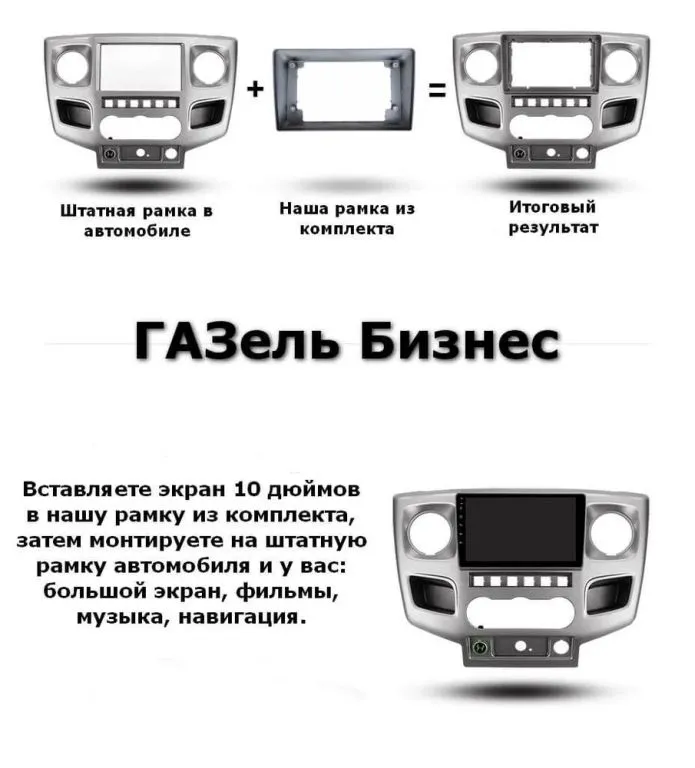 +

=

Штатная рамка в автомобиле

Наша рамка из комплекта

Итоговый результат

ГАЗель Бизнес

Вставляете экран 10 дюймов в нашу рамку из комплекта, затем монтируете на штатную рамку автомобиля и у вас: большой экран, фильмы, музыка, навигация.